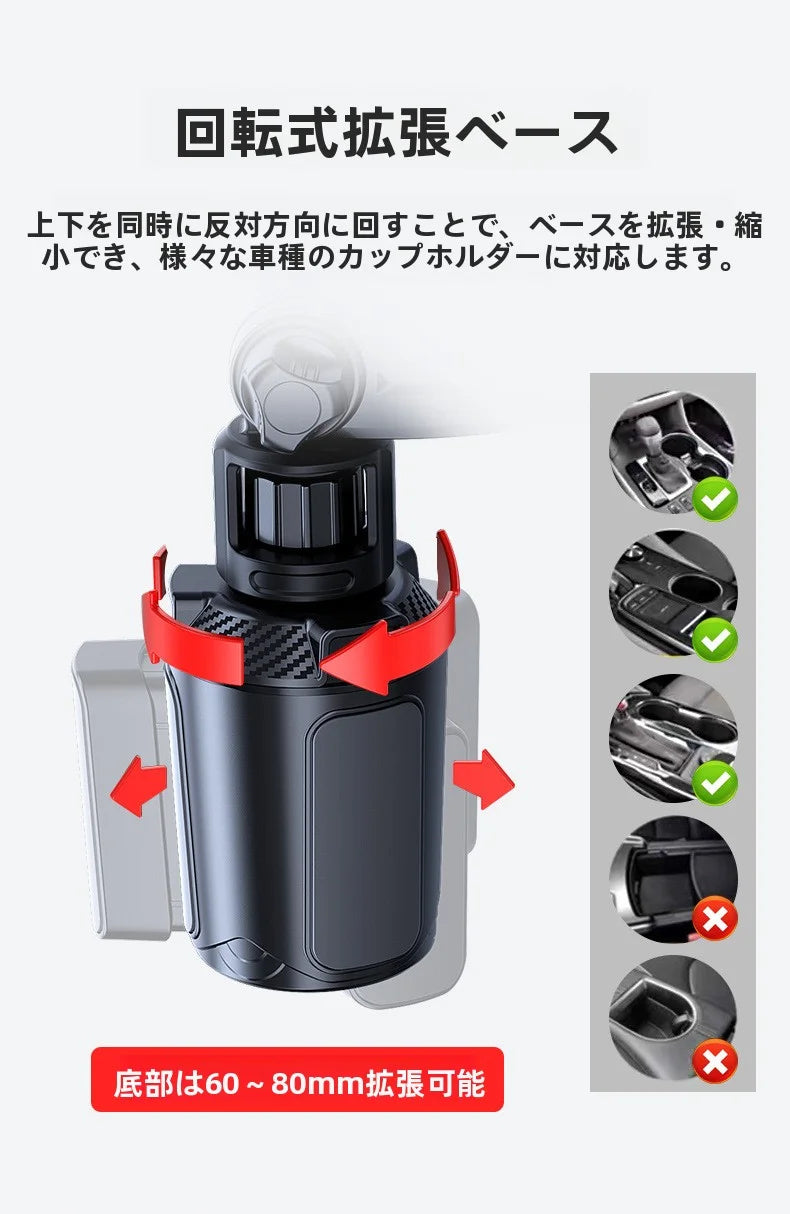 回転式拡張ベース

上下を同時に反対方向に回すことで、ベースを拡張・縮小でき、様々な車種のカップホルダーに対応します。

底部は60～80mm拡張可能