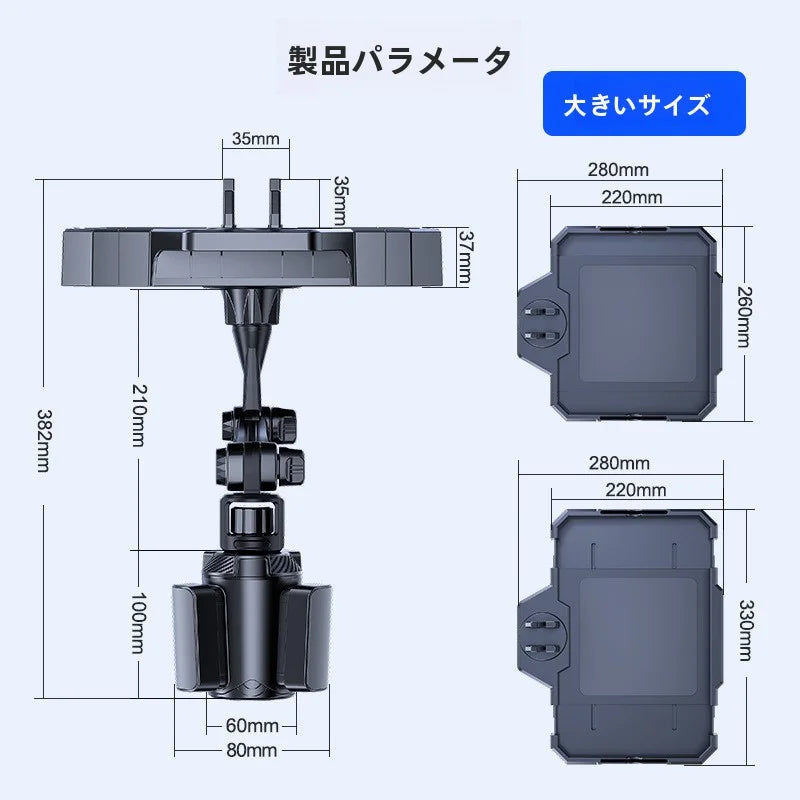 製品パラメータ

大きいサイズ

35mm

35mm

37mm

382mm

210mm

100mm

60mm

80mm

280mm

220mm

260mm

280mm

220mm

330mm