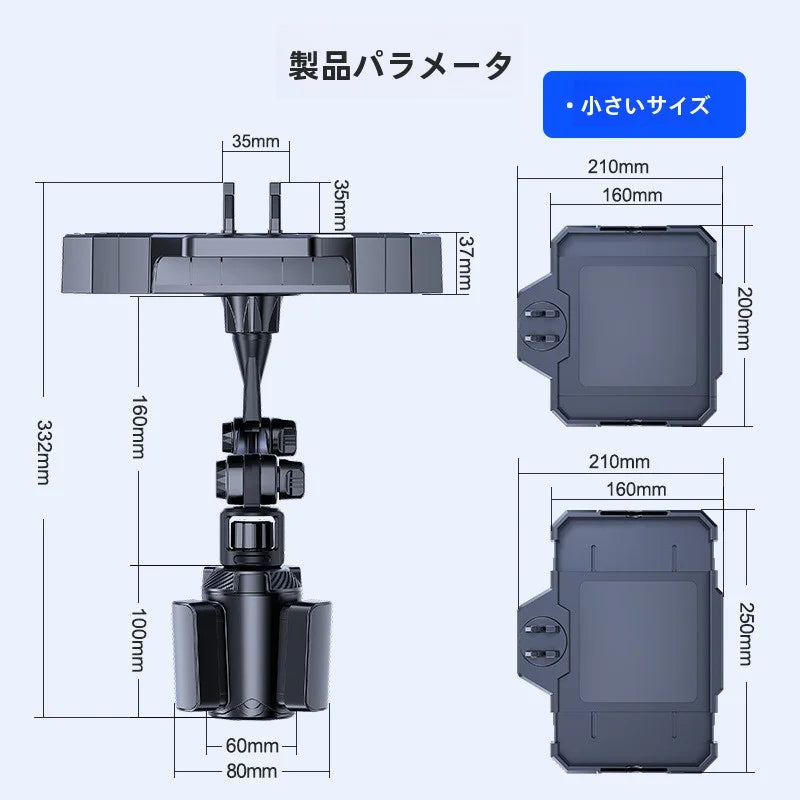 製品パラメータ

・小さいサイズ

35mm
35mm
37mm
332mm
160mm
100mm
60mm
80mm

210mm
160mm
200mm

210mm
160mm
250mm