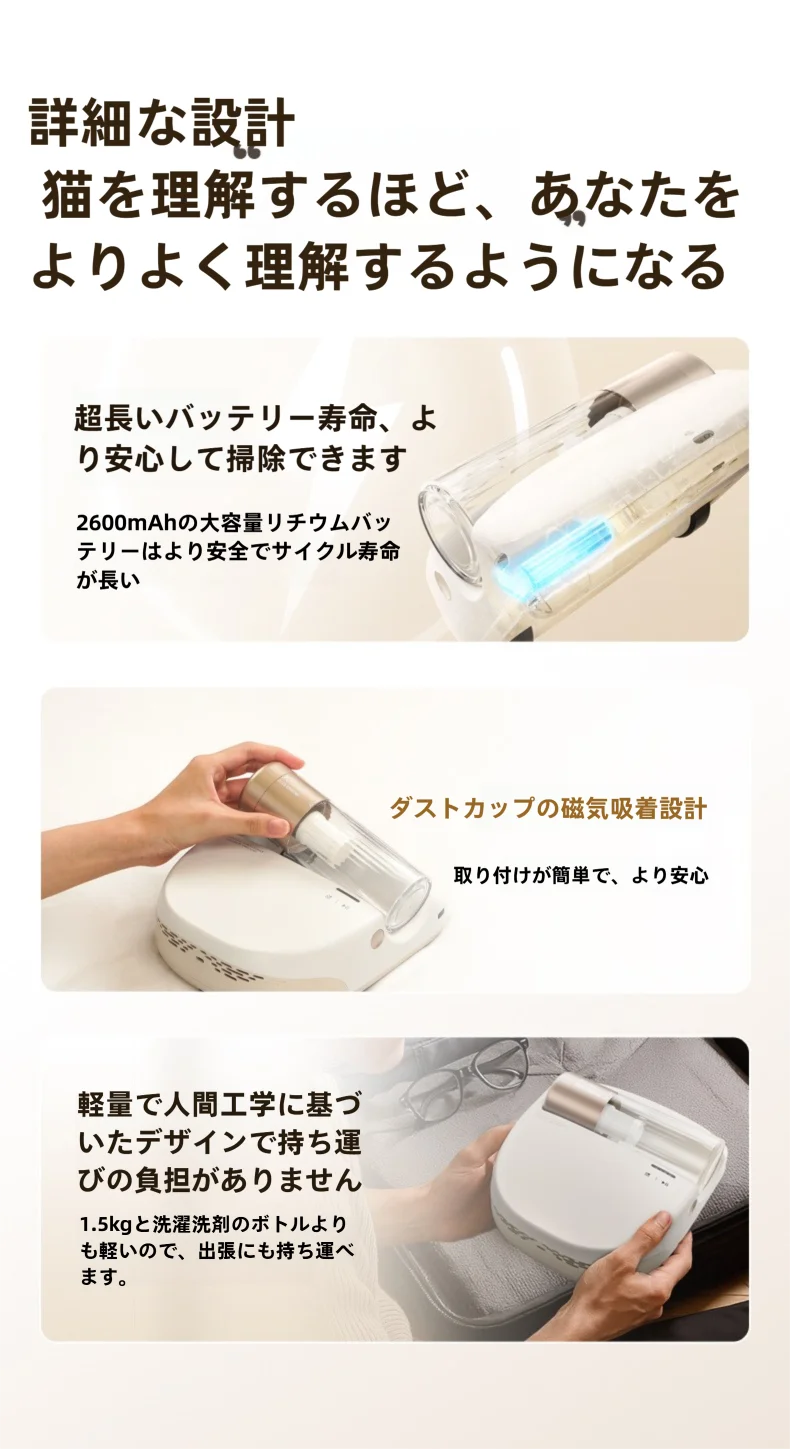 詳細な設計
猫を理解するほど、あなたをよりよく理解するようになる

超長いバッテリー寿命、より安心して掃除できます

2600mAhの大容量リチウムバッテリーはより安全でサイクル寿命が長い

ダストカップの磁気吸着設計

取り付けが簡単で、より安心

軽量で人間工学に基づいたデザインで持ち運びの負担がありません

1.5kgと洗濯洗剤のボトルよりも軽いので、出張にも持ち運べます。