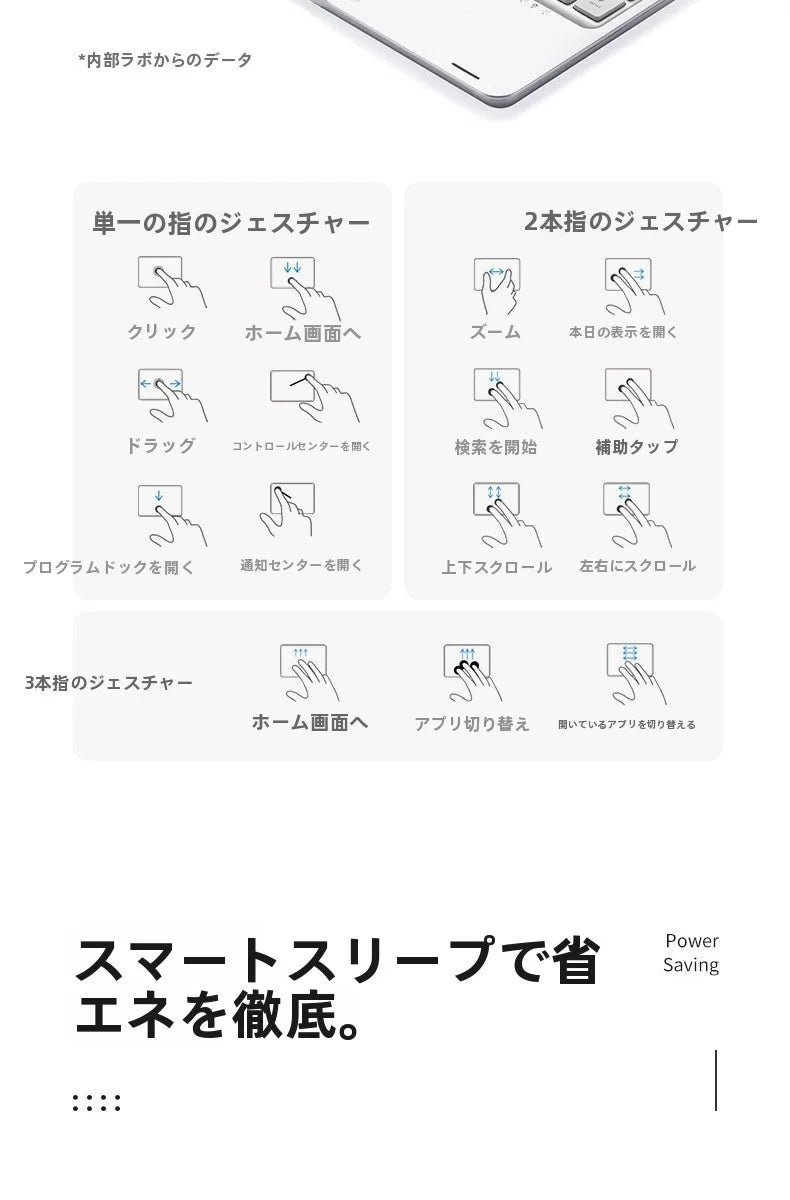 *内部ラボからのデータ

単一の指のジェスチャー

クリック

ホーム画面へ

ドラッグ

コントロールセンターを開く

プログラムドックを開く

通知センターを開く

2本指のジェスチャー

ズーム

本日の表示を開く

検索を開始

補助タップ

上下スクロール

左右にスクロール

3本指のジェスチャー

ホーム画面へ

アプリ切り替え

開いているアプリを切り替える

スマートスリープで省エネを徹底。

Power Saving