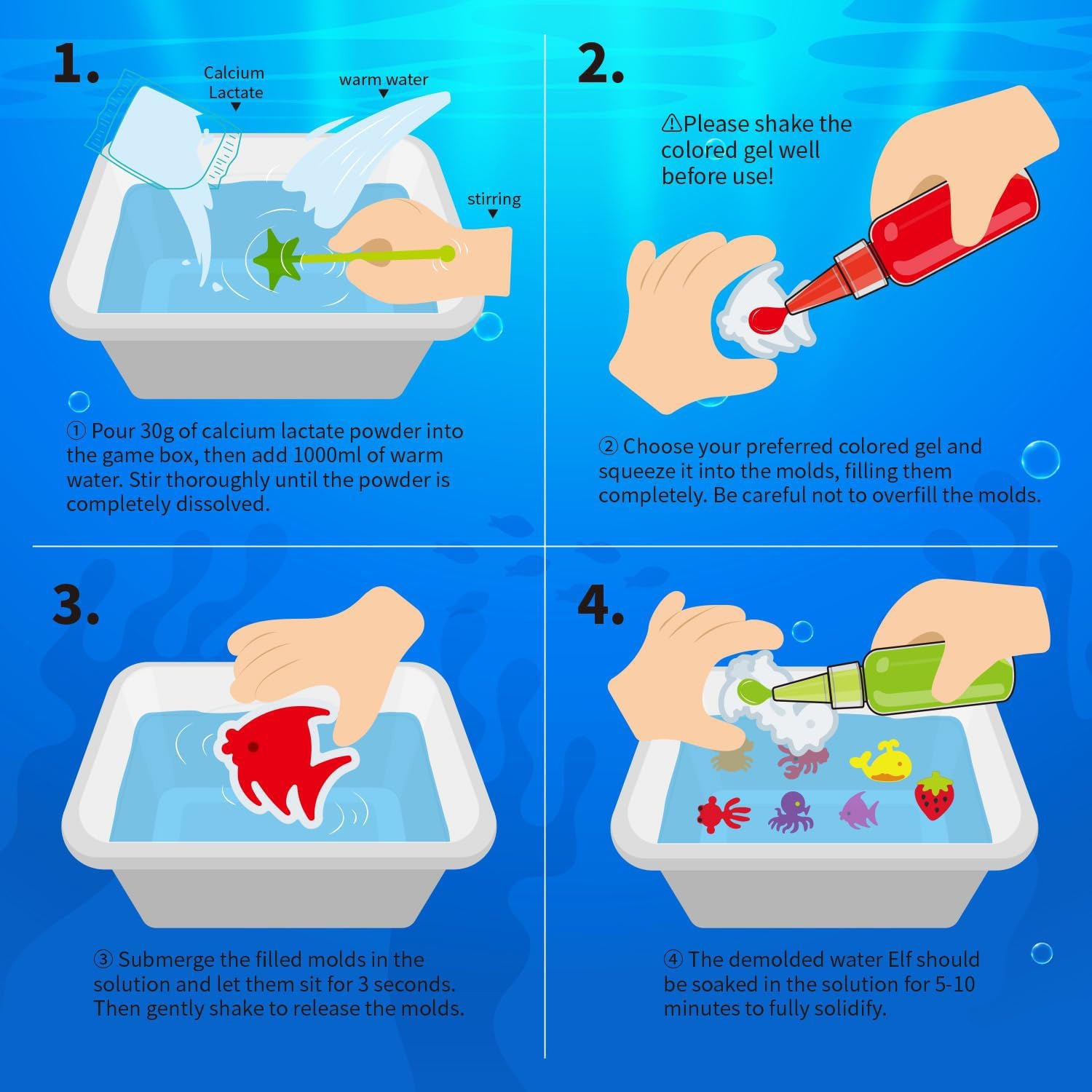 1.

Calcium Lactate

warm water

stirring

① Pour 30g of calcium lactate powder into the game box, then add 1000ml of warm water. Stir thoroughly until the powder is completely dissolved.

2.

⚠Please shake the colored gel well before use!

② Choose your preferred colored gel and squeeze it into the molds, filling them completely. Be careful not to overfill the molds.

3.

③ Submerge the filled molds in the solution and let them sit for 3 seconds. Then gently shake to release the molds.

4.

④ The demolded water Elf should be soaked in the solution for 5-10 minutes to fully solidify.